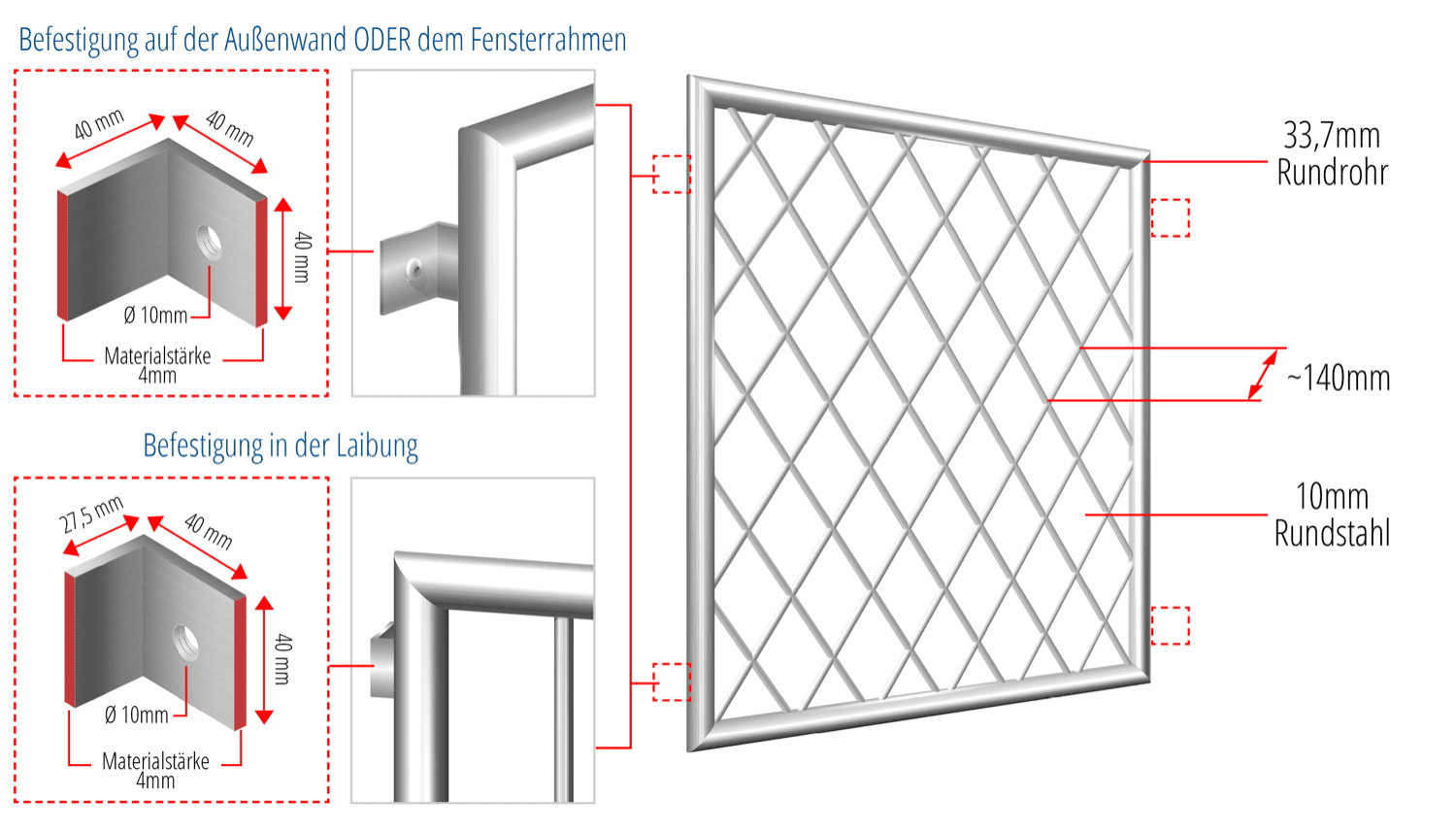 Befestigung auf der Außenwand ODER dem Fensterrahmen

40 mm
40 mm
40 mm
Ø 10mm
Materialstärke 4mm

Befestigung in der Laibung

27,5 mm
40 mm
40 mm
Ø 10mm
Materialstärke 4mm

33,7mm Rundrohr

~140mm

10mm Rundstahl