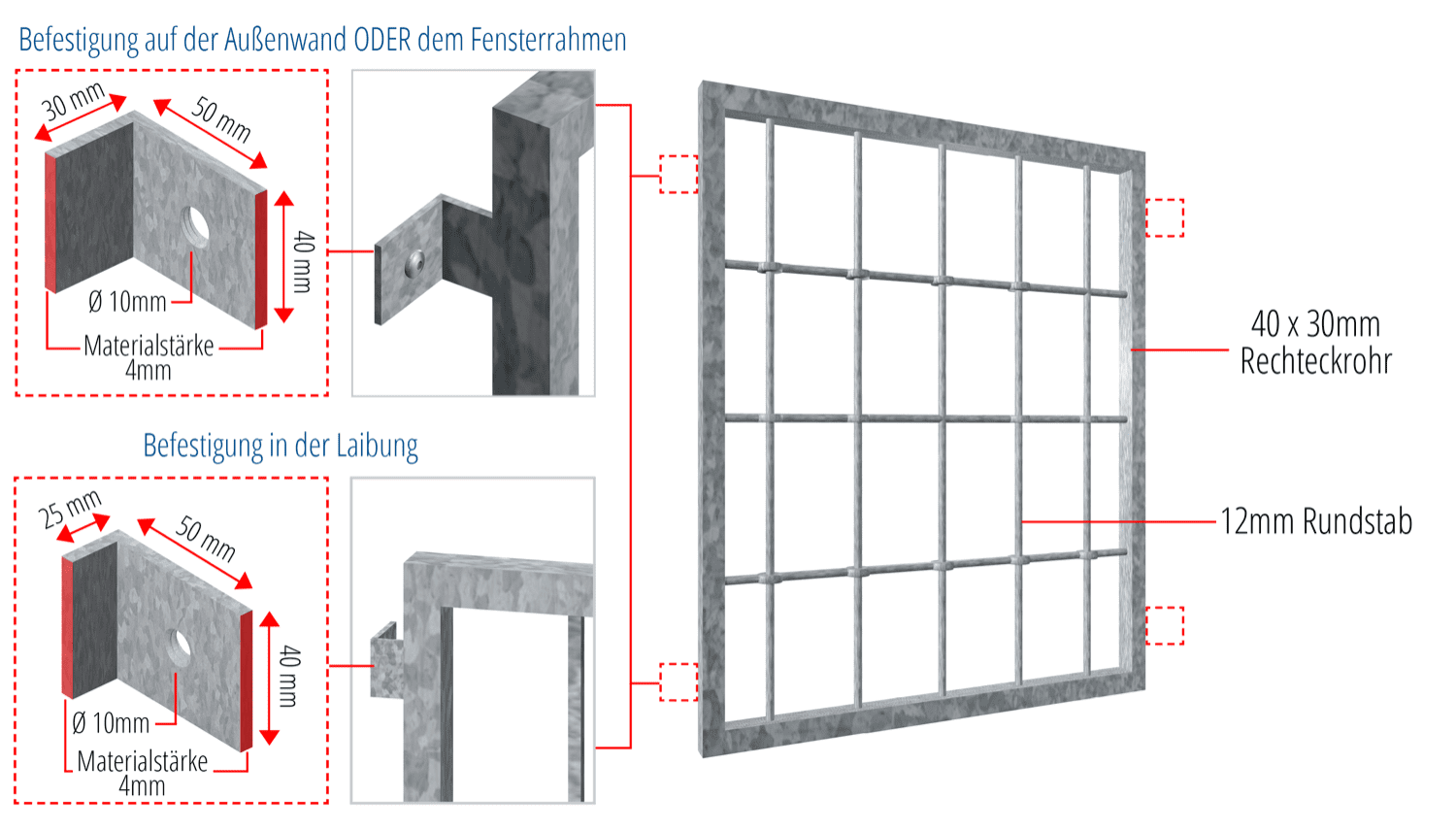 Befestigung auf der Außenwand ODER dem Fensterrahmen

30 mm
50 mm
40 mm
Ø 10mm
Materialstärke
4mm

Befestigung in der Laibung

25 mm
50 mm
40 mm
Ø 10mm
Materialstärke
4mm

40 x 30mm
Rechteckrohr

12mm Rundstab