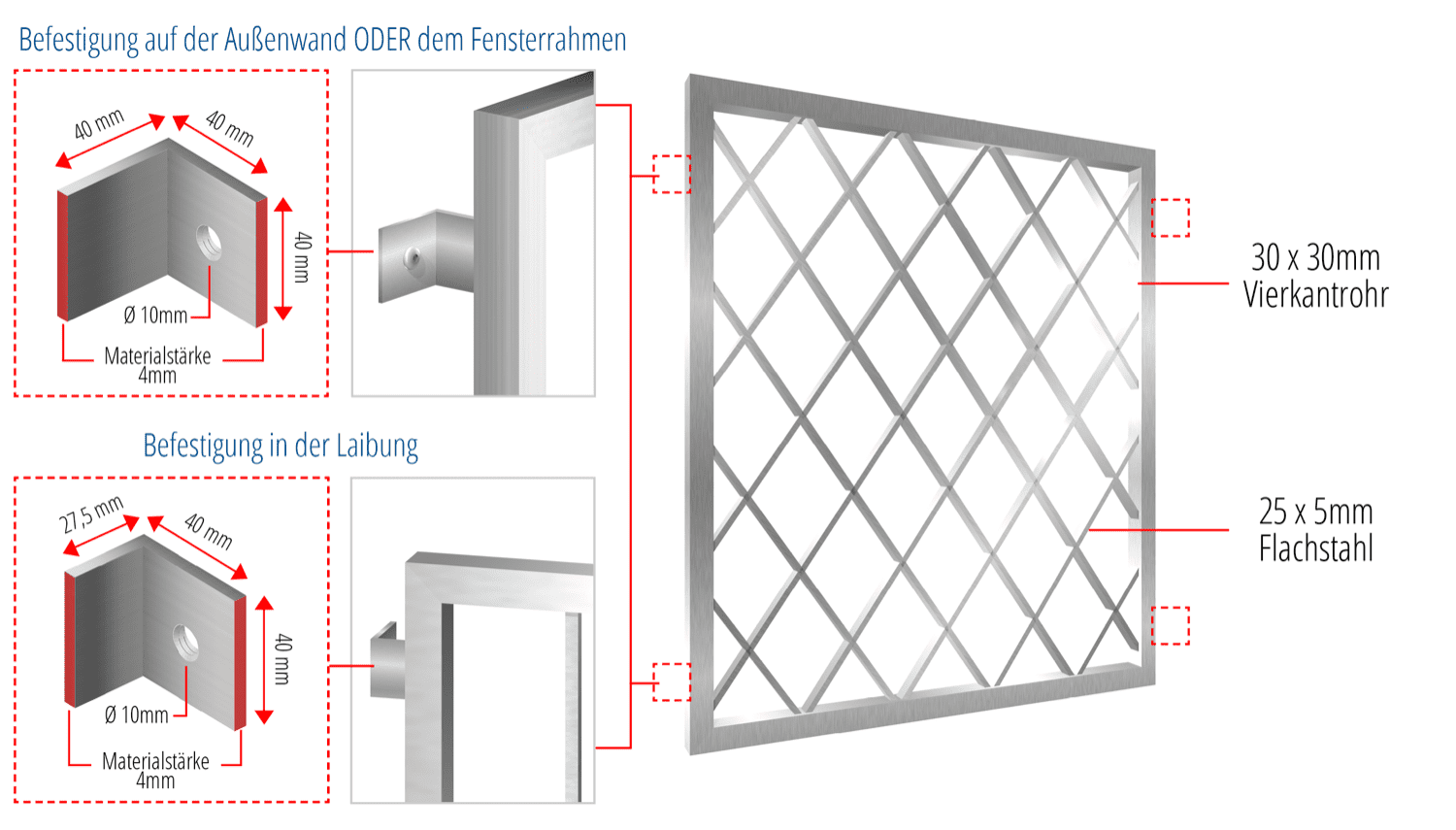 Befestigung auf der Außenwand ODER dem Fensterrahmen

40 mm
40 mm
40 mm
Ø 10mm
Materialstärke 4mm

Befestigung in der Laibung

27,5 mm
40 mm
40 mm
Ø 10mm
Materialstärke 4mm

30 x 30mm
Vierkantrohr

25 x 5mm
Flachstahl