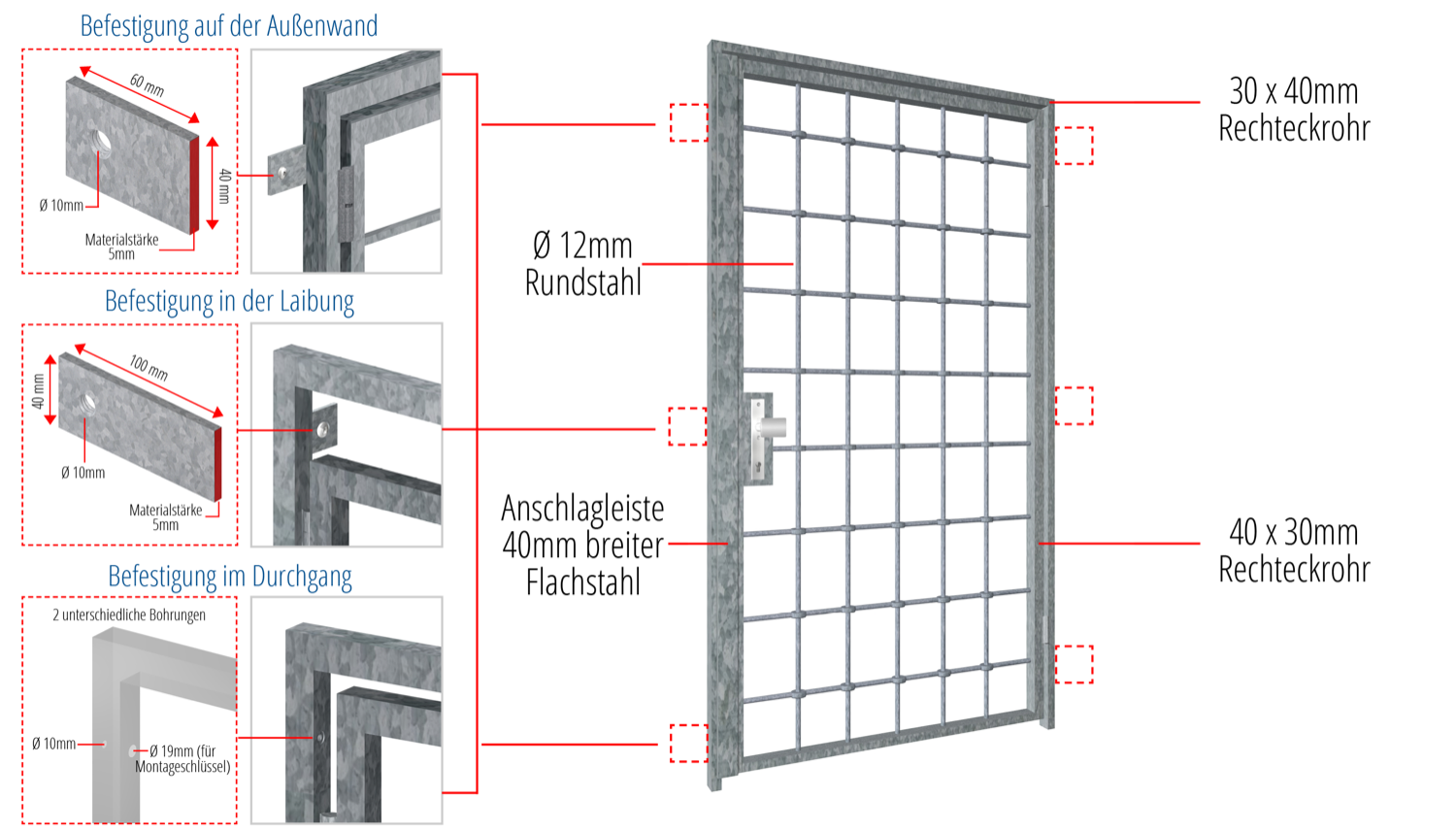 Befestigung auf der Außenwand

60 mm

40 mm

Ø 10mm

Materialstärke 5mm

Befestigung in der Laibung

100 mm

40 mm

Ø 10mm

Materialstärke 5mm

Befestigung im Durchgang

2 unterschiedliche Bohrungen

Ø 10mm

Ø 19mm (für Montageschlüssel)

Ø 12mm Rundstahl

Anschlagleiste 40mm breiter Flachstahl

30 x 40mm Rechteckrohr

40 x 30mm Rechteckrohr