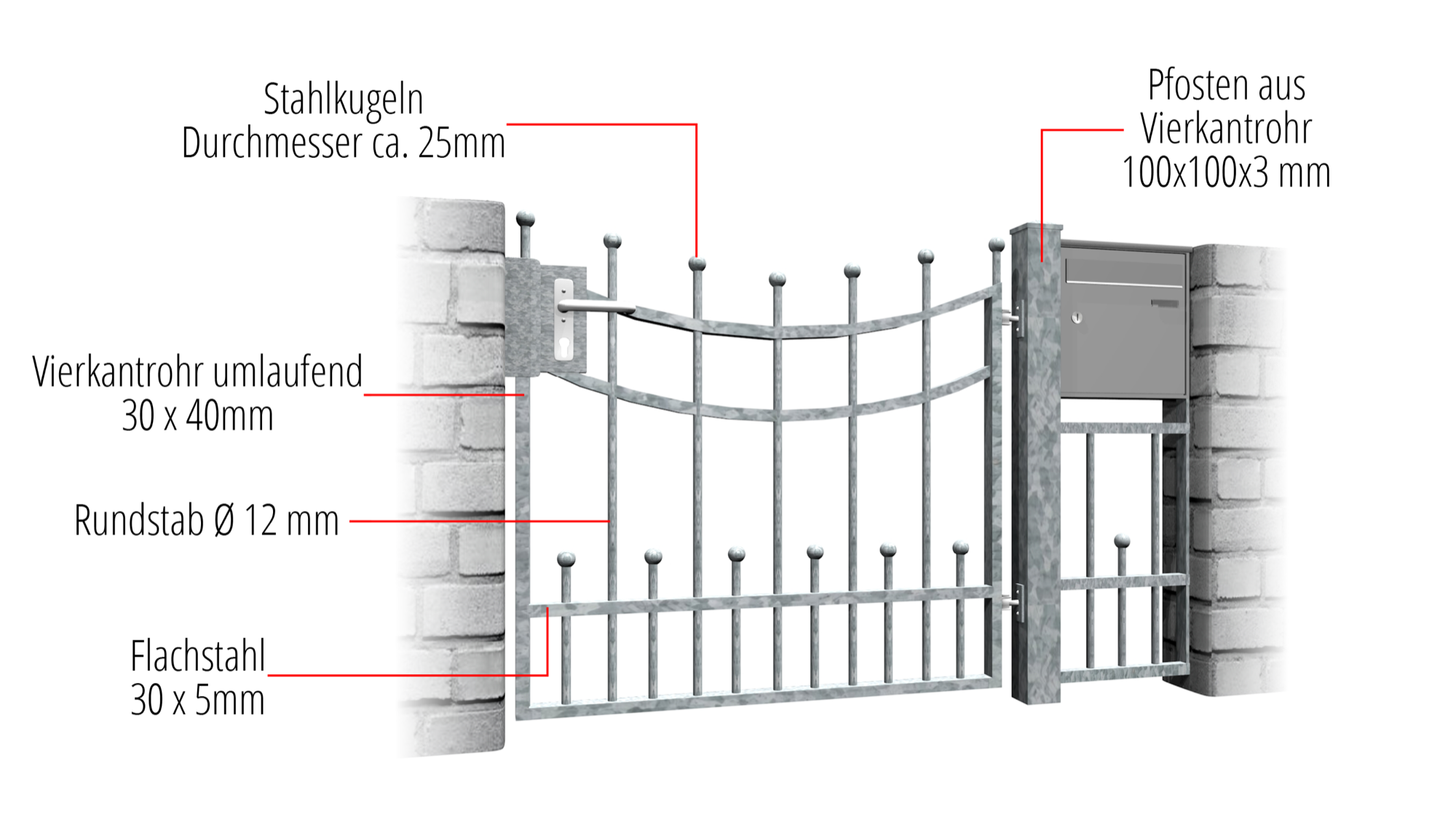 Stahlkugeln
Durchmesser ca. 25mm

Pfosten aus
Vierkantrohr
100x100x3 mm

Vierkantrohr umlaufend
30 x 40mm

Rundstab Ø 12 mm

Flachstahl
30 x 5mm