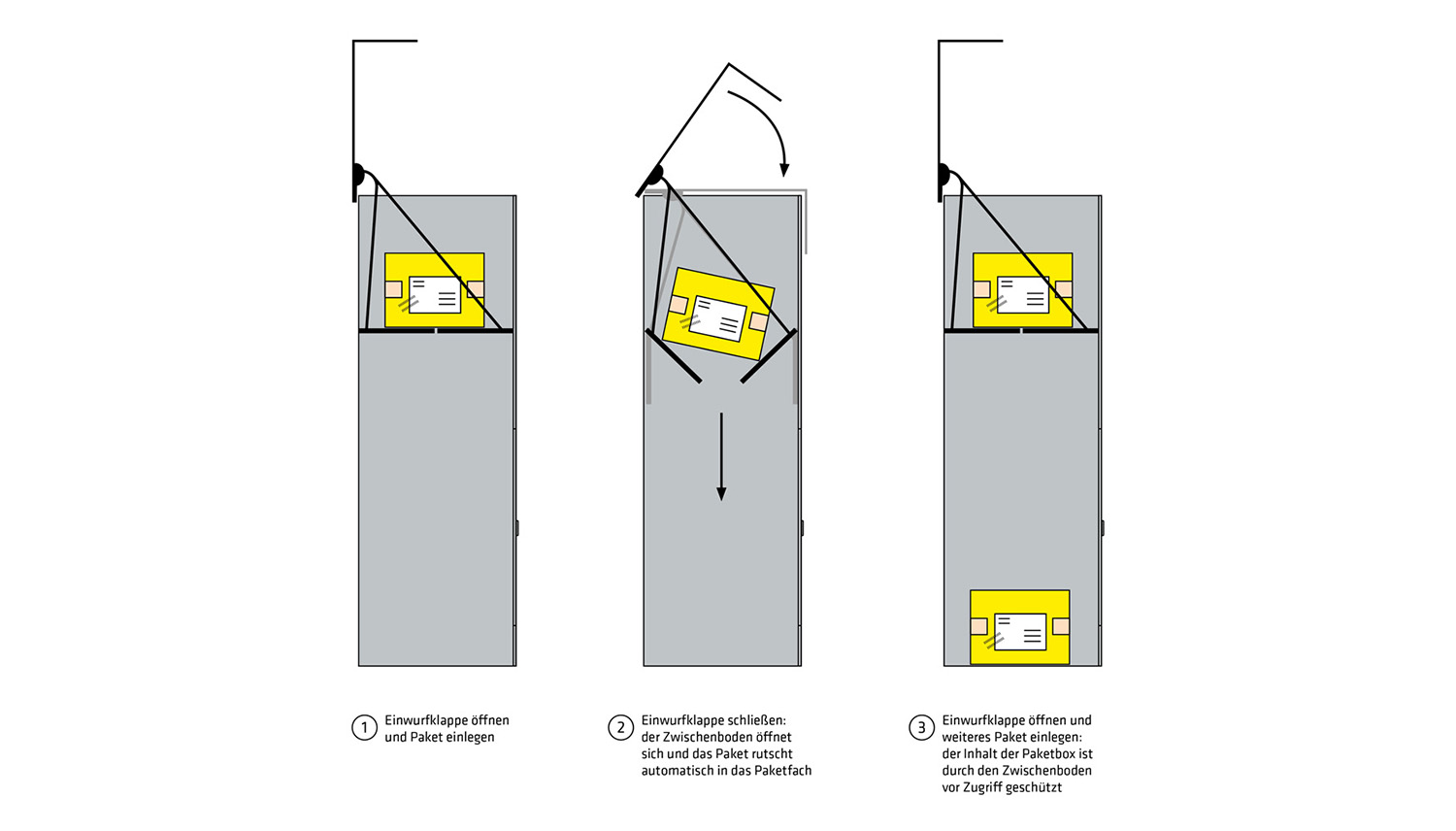 1 Einwurfklappe öffnen und Paket einlegen

2 Einwurfklappe schließen: der Zwischenboden öffnet sich und das Paket rutscht automatisch in das Paketfach

3 Einwurfklappe öffnen und weiteres Paket einlegen: der Inhalt der Paketbox ist durch den Zwischenboden vor Zugriff geschützt