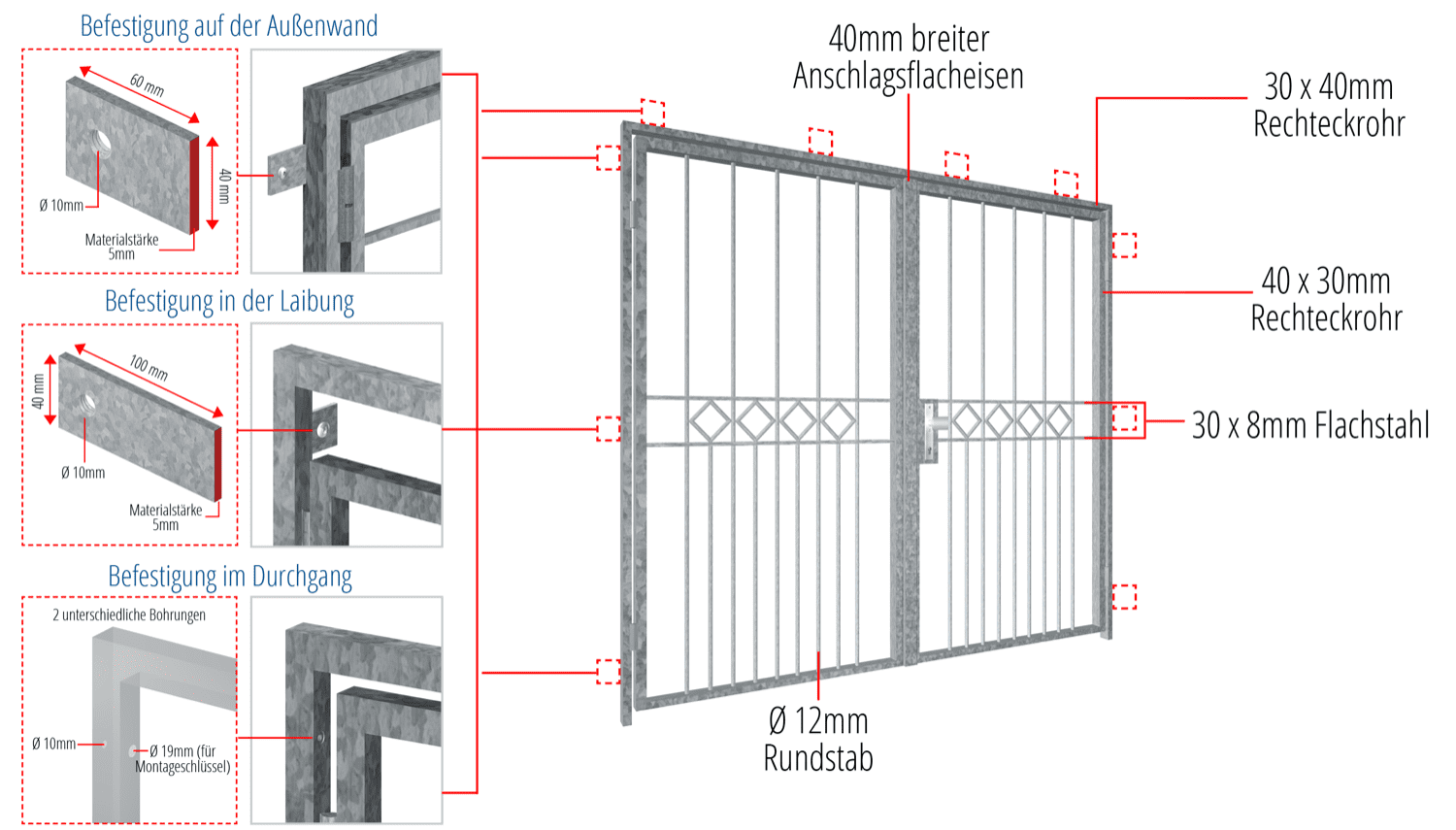 Befestigung auf der Außenwand

60 mm

40 mm

Ø 10mm

Materialstärke 5mm

Befestigung in der Laibung

100 mm

40 mm

Ø 10mm

Materialstärke 5mm

Befestigung im Durchgang

2 unterschiedliche Bohrungen

Ø 10mm

Ø 19mm (für Montageschlüssel)

40mm breiter Anschlagsflacheisen

30 x 40mm Rechteckrohr

40 x 30mm Rechteckrohr

30 x 8mm Flachstahl

Ø 12mm Rundstab