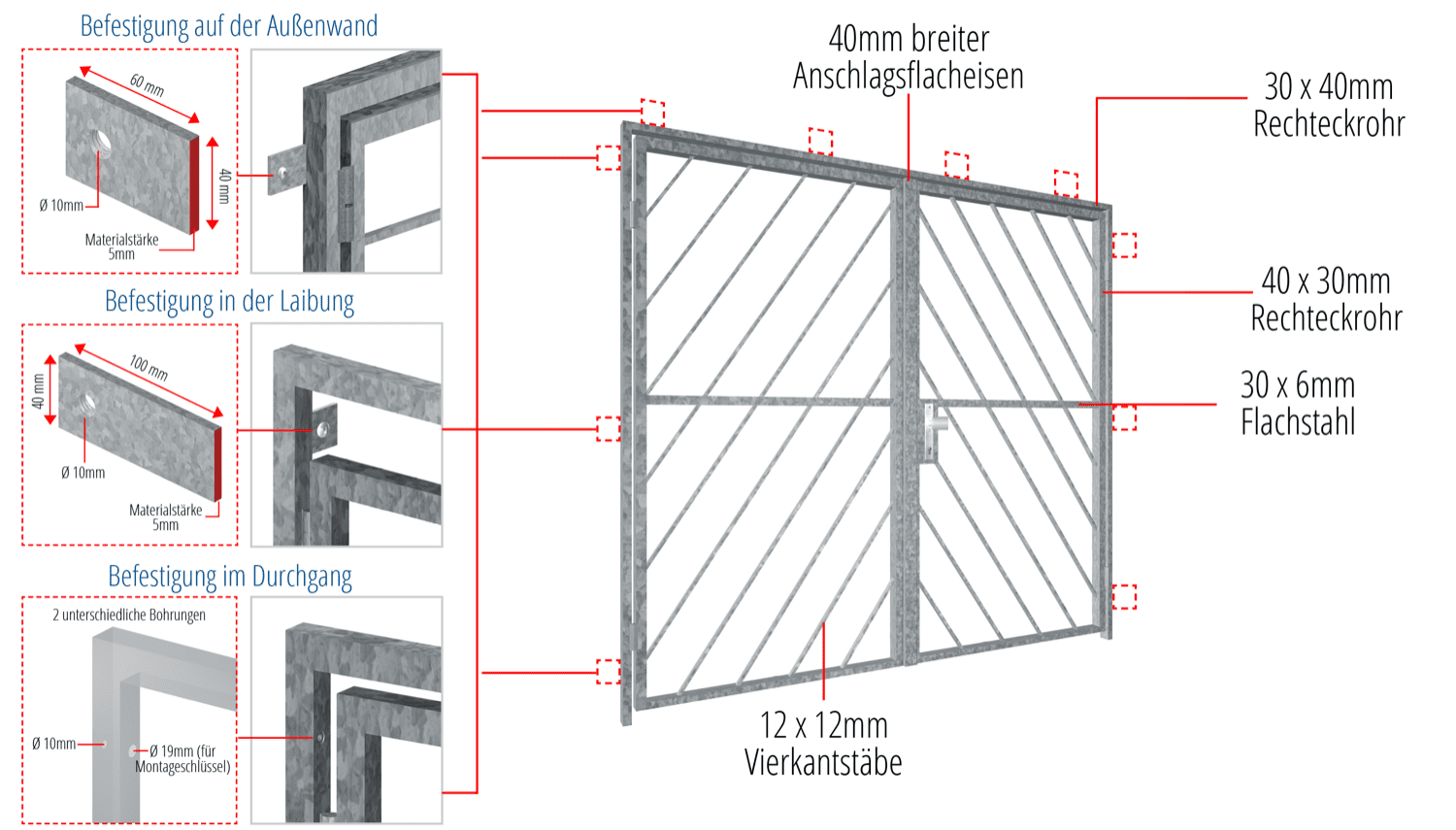 Befestigung auf der Außenwand

60 mm
40 mm
Ø 10mm
Materialstärke 5mm

Befestigung in der Laibung

100 mm
40 mm
Ø 10mm
Materialstärke 5mm

Befestigung im Durchgang

2 unterschiedliche Bohrungen
Ø 10mm
Ø 19mm (für Montageschlüssel)

40mm breiter Anschlagsflacheisen

30 x 40mm Rechteckrohr

40 x 30mm Rechteckrohr

30 x 6mm Flachstahl

12 x 12mm Vierkantstäbe