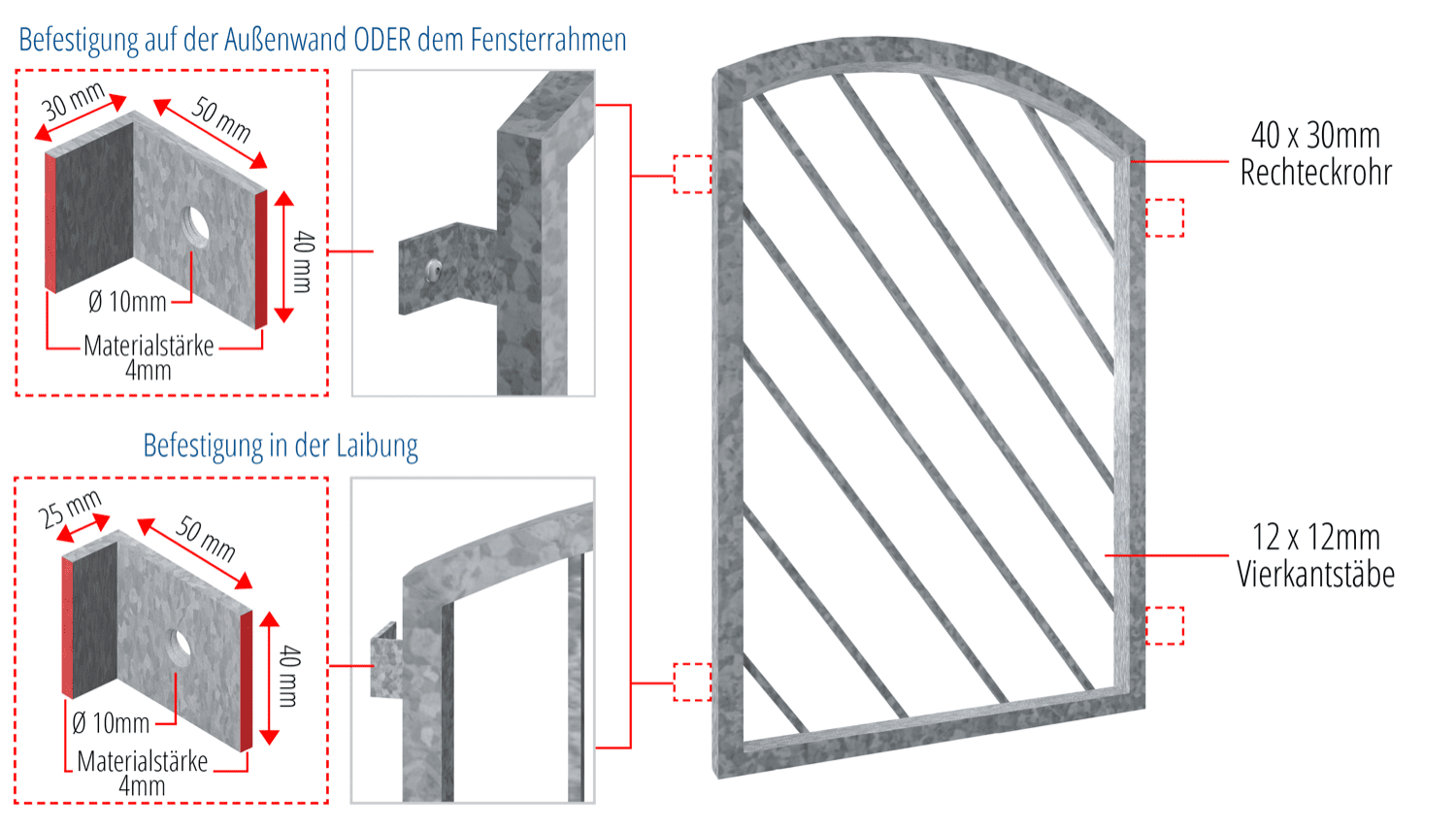 Befestigung auf der Außenwand ODER dem Fensterrahmen

30 mm
50 mm
40 mm
Ø 10mm
Materialstärke
4mm

Befestigung in der Laibung

25 mm
50 mm
40 mm
Ø 10mm
Materialstärke
4mm

40 x 30mm
Rechteckrohr

12 x 12mm
Vierkantstäbe