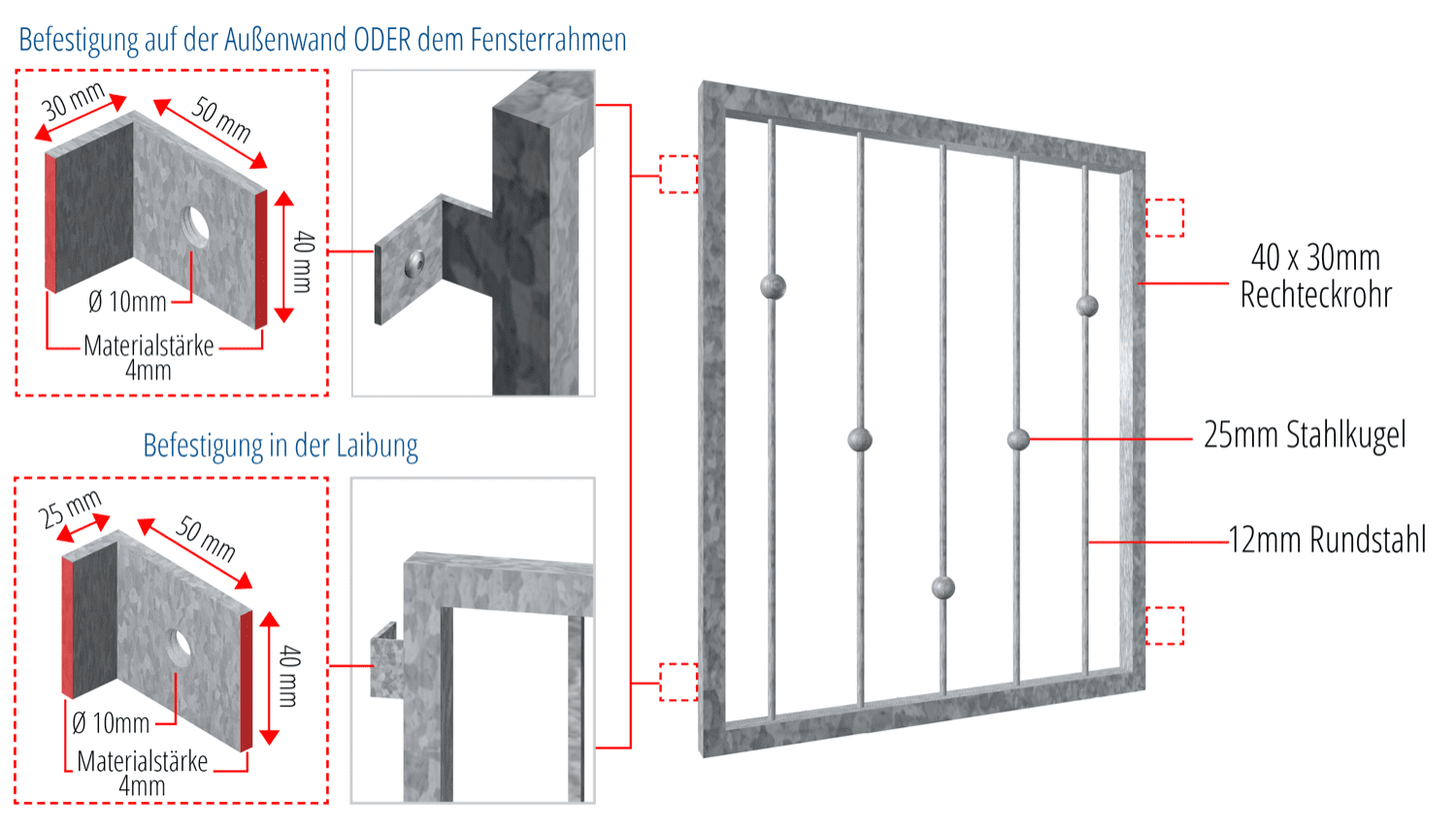 Befestigung auf der Außenwand ODER dem Fensterrahmen

30 mm
50 mm
40 mm
Ø 10mm
Materialstärke 4mm

Befestigung in der Laibung

25 mm
50 mm
40 mm
Ø 10mm
Materialstärke 4mm

40 x 30mm Rechteckrohr

25mm Stahlkugel

12mm Rundstahl